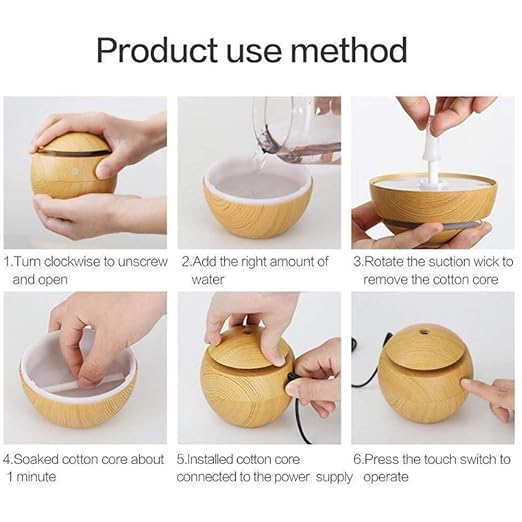 Product use method

1.Turn clockwise to unscrew and open

2.Add the right amount of water

3.Rotate the suction wick to remove the cotton core

4.Soaked cotton core about 1 minute

5.Installed cotton core connected to the power supply

6.Press the touch switch to operate